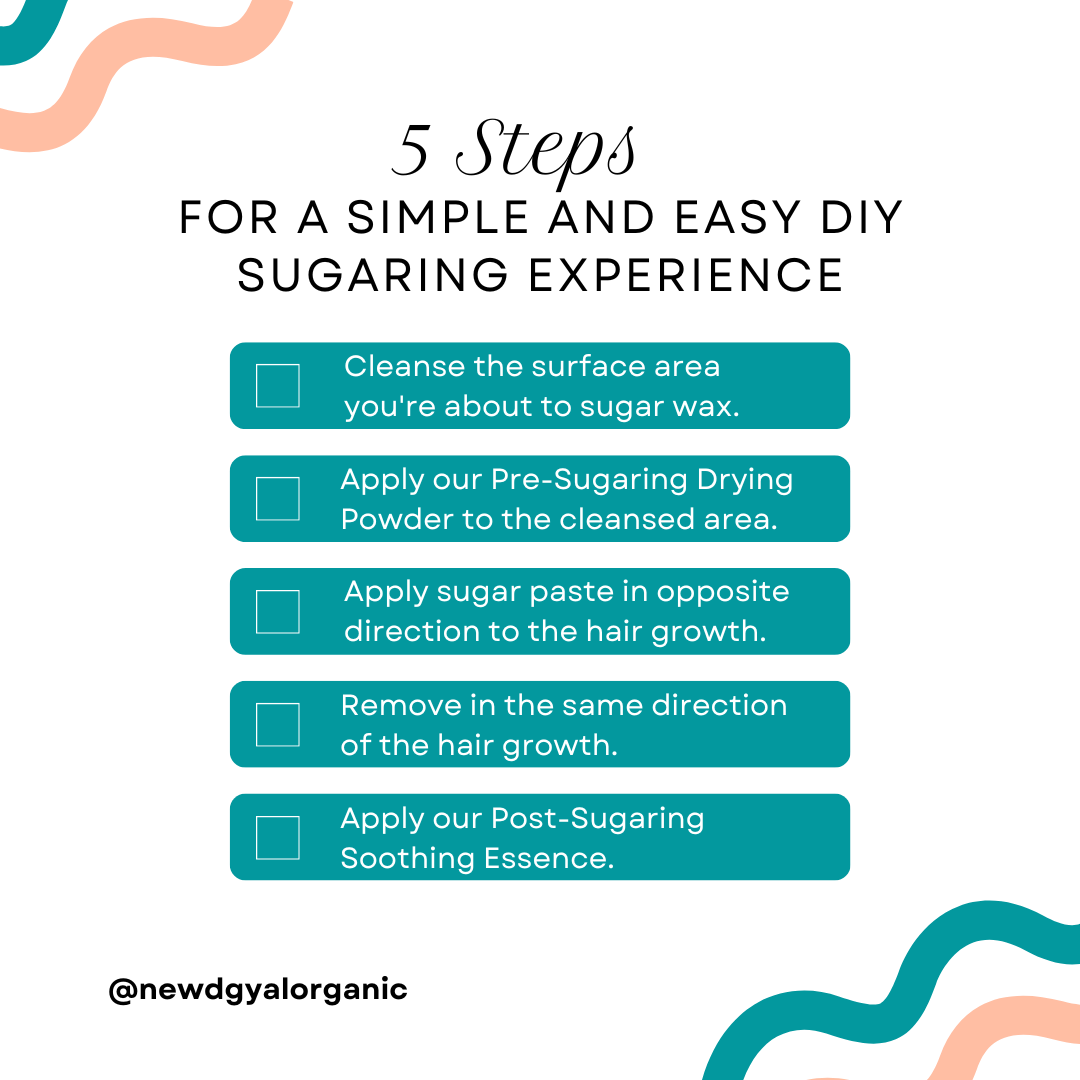 5 Steps
FOR A SIMPLE AND EASY DIY SUGARING EXPERIENCE

Cleanse the surface area you're about to sugar wax.

Apply our Pre-Sugaring Drying Powder to the cleansed area.

Apply sugar paste in opposite direction to the hair growth.

Remove in the same direction of the hair growth.

Apply our Post-Sugaring Soothing Essence.

@newdgyalorganic